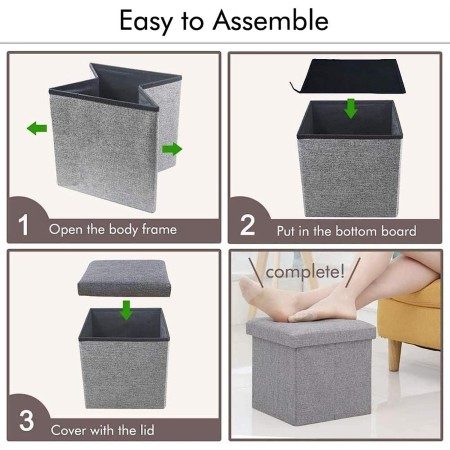 Easy to Assemble

1 Open the body frame

2 Put in the bottom board

3 Cover with the lid

complete!