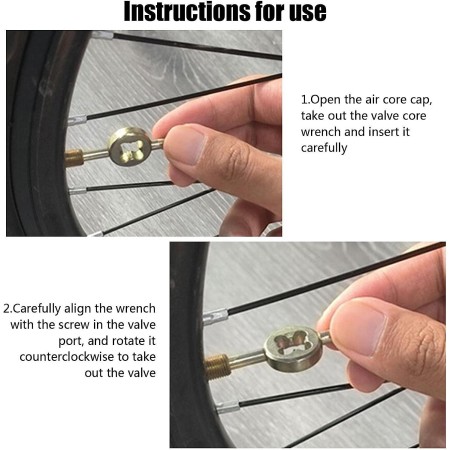 Instructions for use

1.Open the air core cap, take out the valve core wrench and insert it carefully

2.Carefully align the wrench with the screw in the valve port, and rotate it counterclockwise to take out the valve