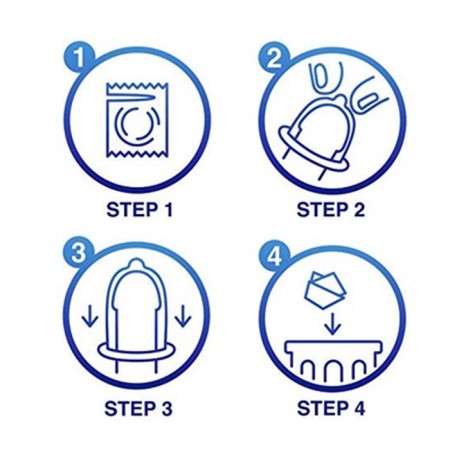 1

STEP 1

2

STEP 2

3

STEP 3

4

STEP 4