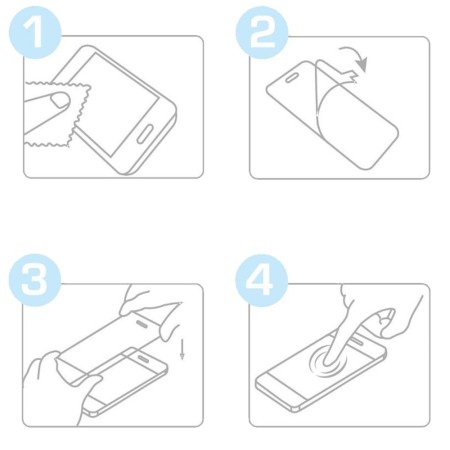 1

2

3

4