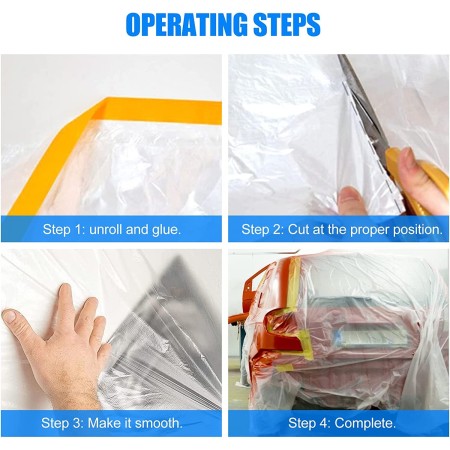 OPERATING STEPS

Step 1: unroll and glue.

Step 2: Cut at the proper position.

Step 3: Make it smooth.

Step 4: Complete.