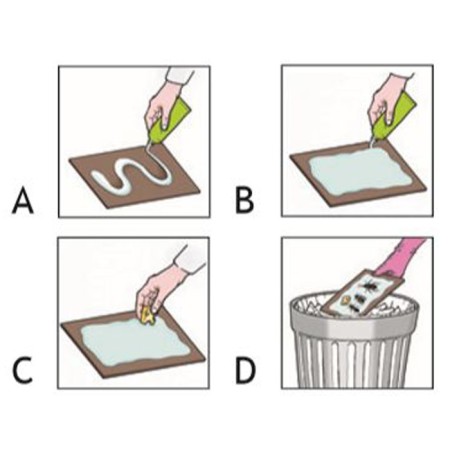 A

B

C

D