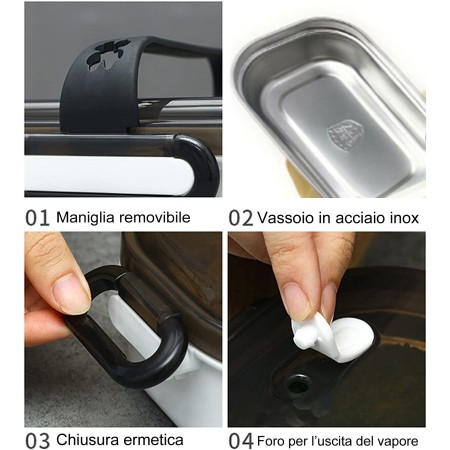 01 Maniglia removibile

02 Vassoio in acciaio inox

03 Chiusura ermetica

04 Foro per l'uscita del vapore