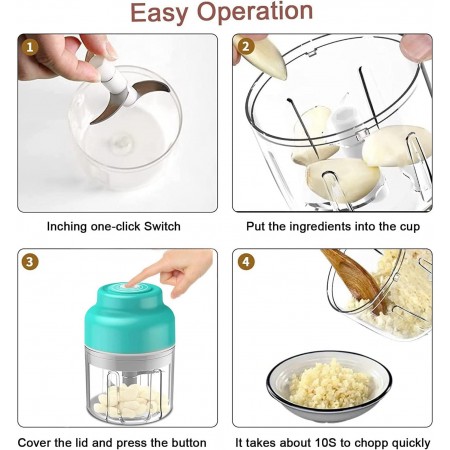 Easy Operation

1

Inching one-click Switch

2

Put the ingredients into the cup

3

Cover the lid and press the button

4

It takes about 10S to chopp quickly