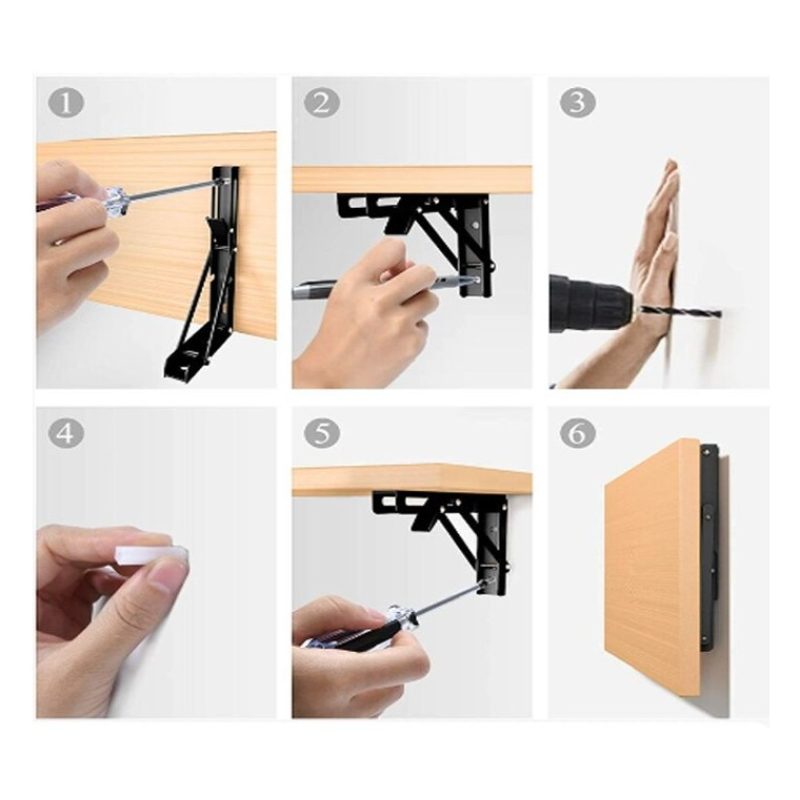 1

2

3

4

5

6