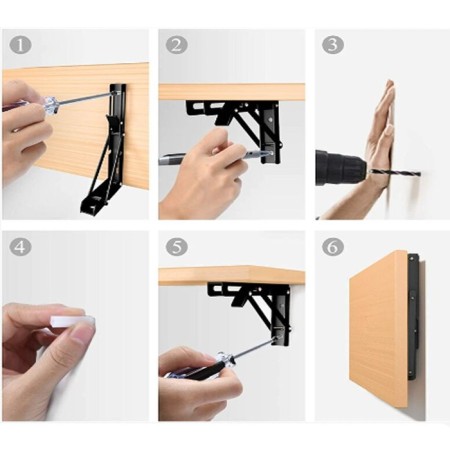 1

2

3

4

5

6