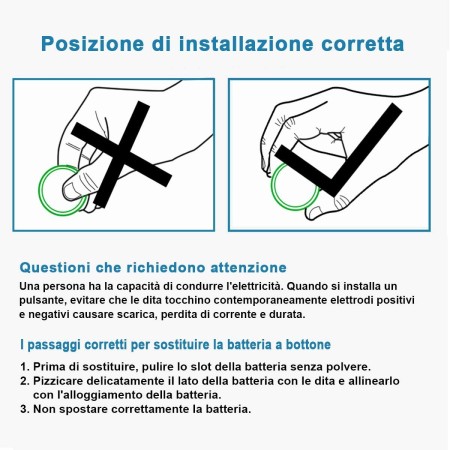 Posizione di installazione corretta

Questioni che richiedono attenzione

Una persona ha la capacità di condurre l'elettricità. Quando si installa un pulsante, evitare che le dita tocchino contemporaneamente elettrodi positivi e negativi causare scarica, perdita di corrente e durata.

I passaggi corretti per sostituire la batteria a bottone

1. Prima di sostituire, pulire lo slot della batteria senza polvere.
2. Pizzicare delicatamente il lato della batteria con le dita e allinearlo con l'alloggiamento della batteria.
3. Non spostare correttamente la batteria.