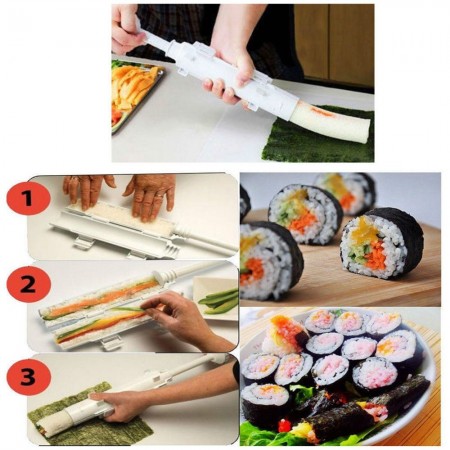 1

2

3