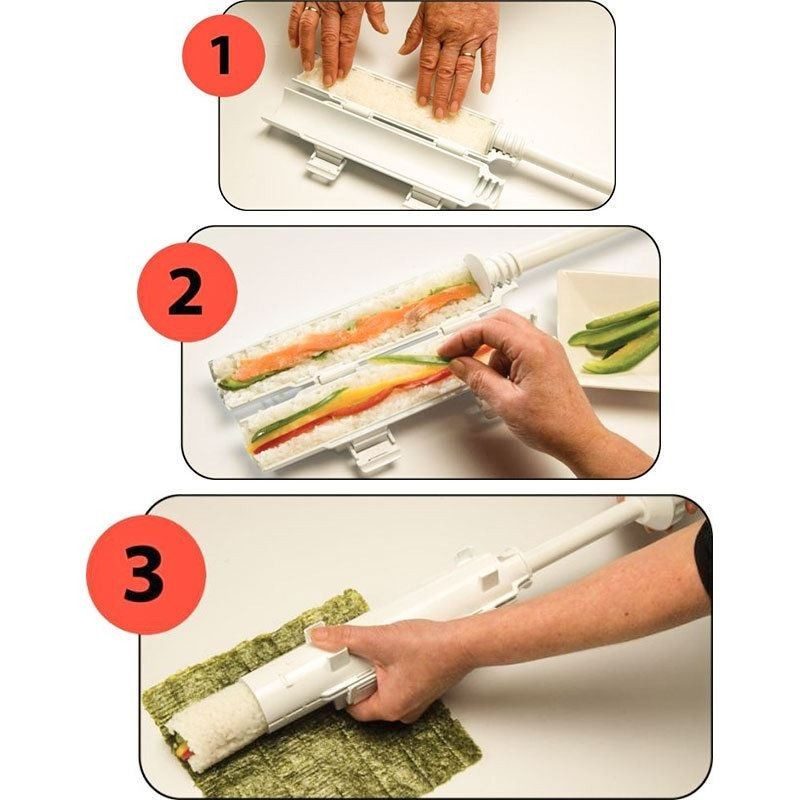 1

2

3