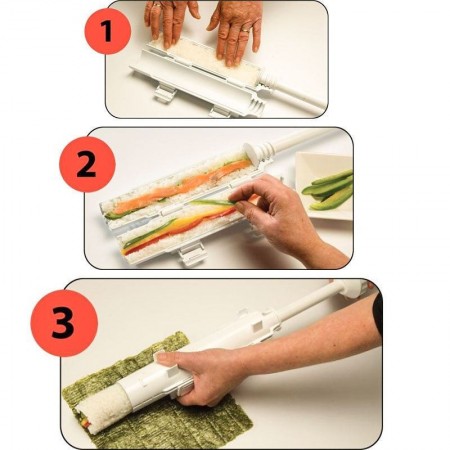 1

2

3