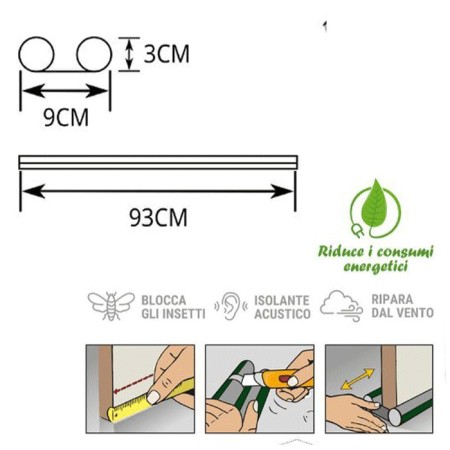 3CM

9CM

93CM

Riduce i consumi energetici

BLOCCA GLI INSETTI

ISOLANTE ACUSTICO

RIPARA DAL VENTO