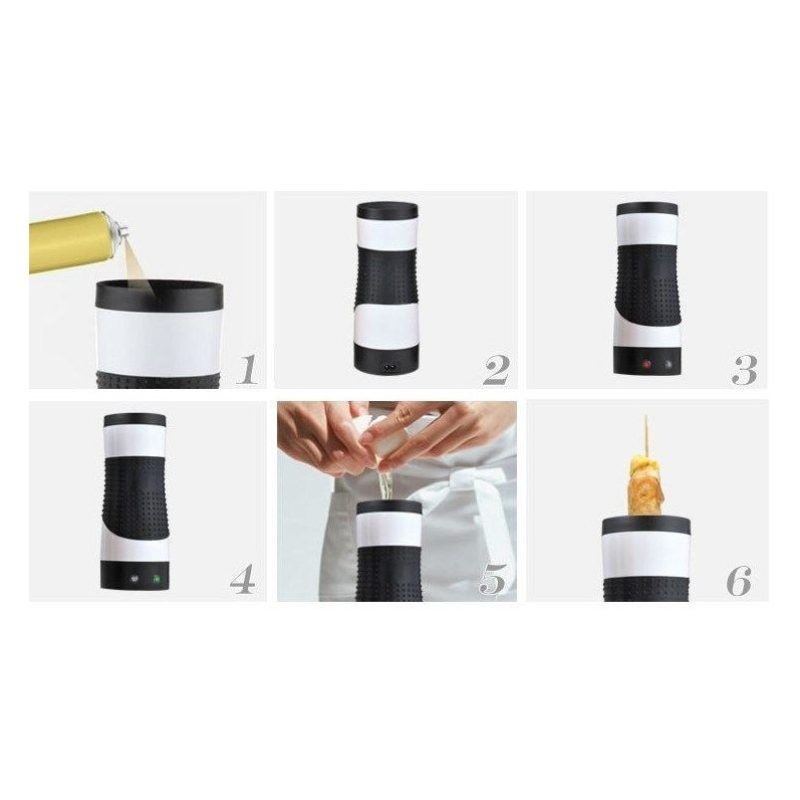 1

2

3

4

5

6