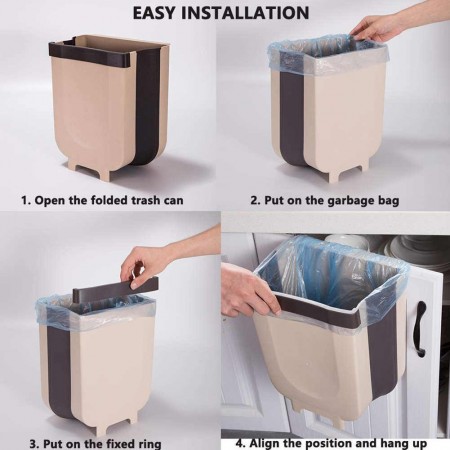 EASY INSTALLATION

1. Open the folded trash can

2. Put on the garbage bag

3. Put on the fixed ring

4. Align the position and hang up