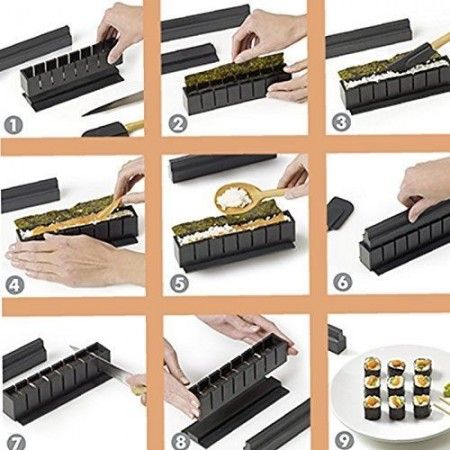 1
2
3
4
5
6
7
8
9