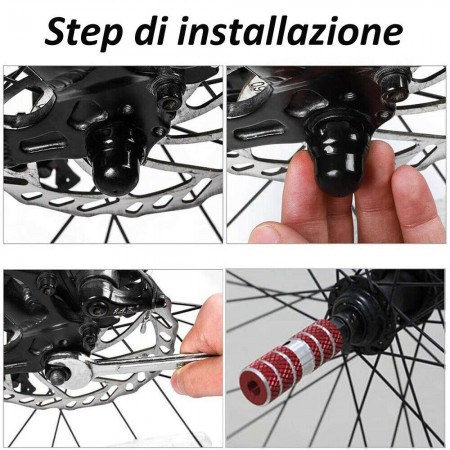 Step di installazione