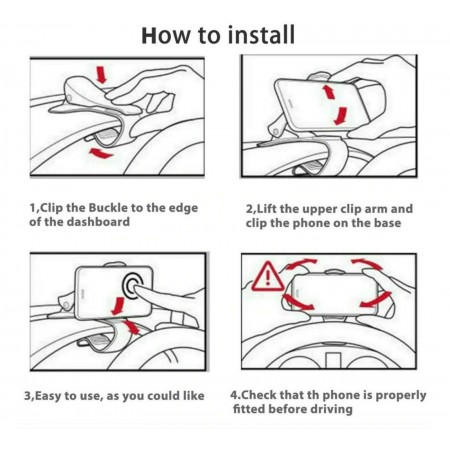 How to install

1,Clip the Buckle to the edge of the dashboard

2,Lift the upper clip arm and clip the phone on the base

3,Easy to use, as you could like

4.Check that th phone is properly fitted before driving